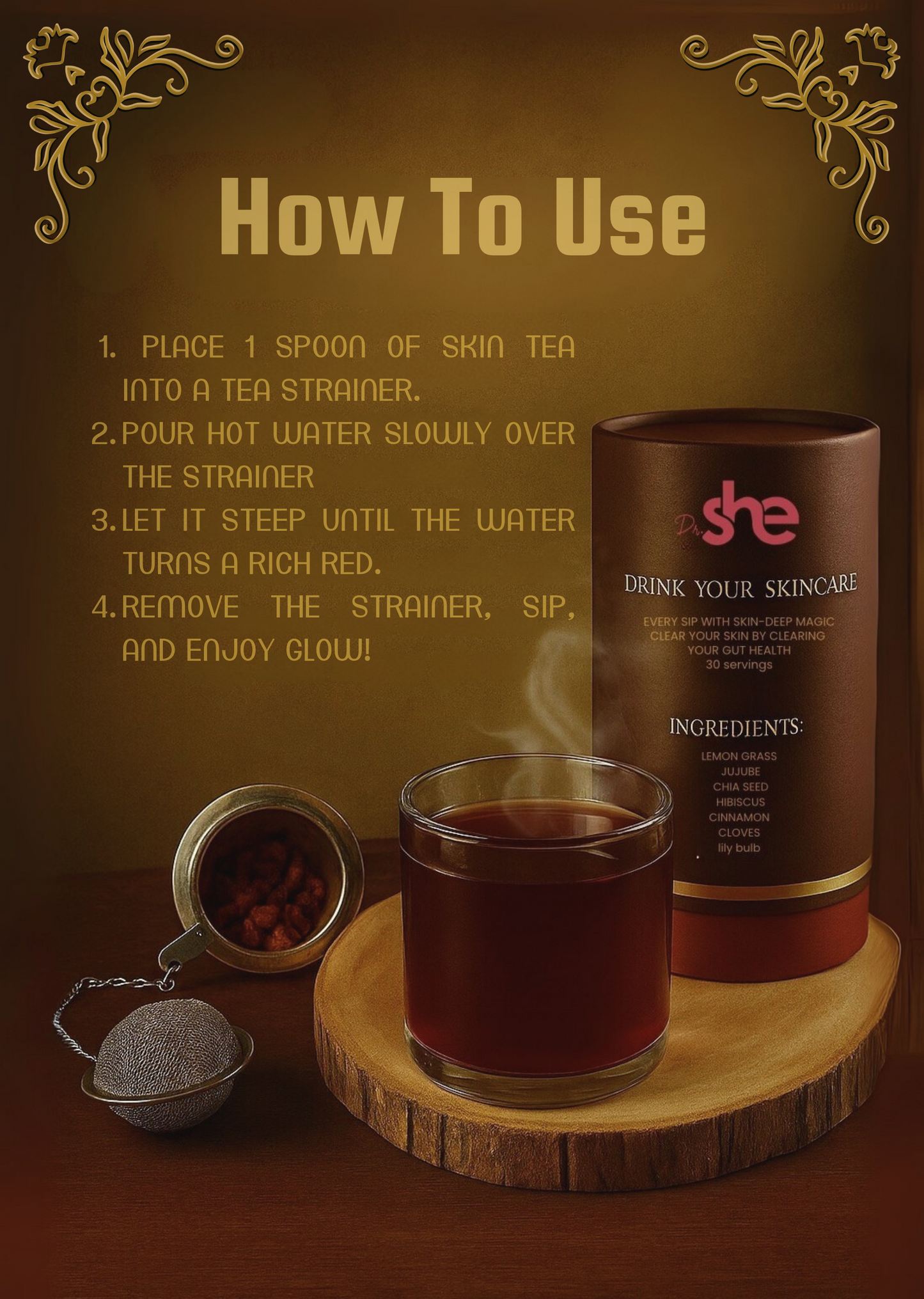 How To Use

1. PLACE 1 SPOON OF SKIN TEA INTO A TEA STRAINER.
2. POUR HOT WATER SLOWLY OVER THE STRAINER
3. LET IT STEEP UNTIL THE WATER TURNS A RICH RED.
4. REMOVE THE STRAINER, SIP, AND ENJOY GLOW!

Dr. she

DRINK YOUR SKINCARE

EVERY SIP WITH SKIN-DEEP MAGIC
CLEAR YOUR SKIN BY CLEARING YOUR GUT HEALTH
30 servings

INGREDIENTS:
LEMON GRASS
JUJUBE
CHIA SEED
HIBISCUS
CINNAMON
CLOVES
lily bulb